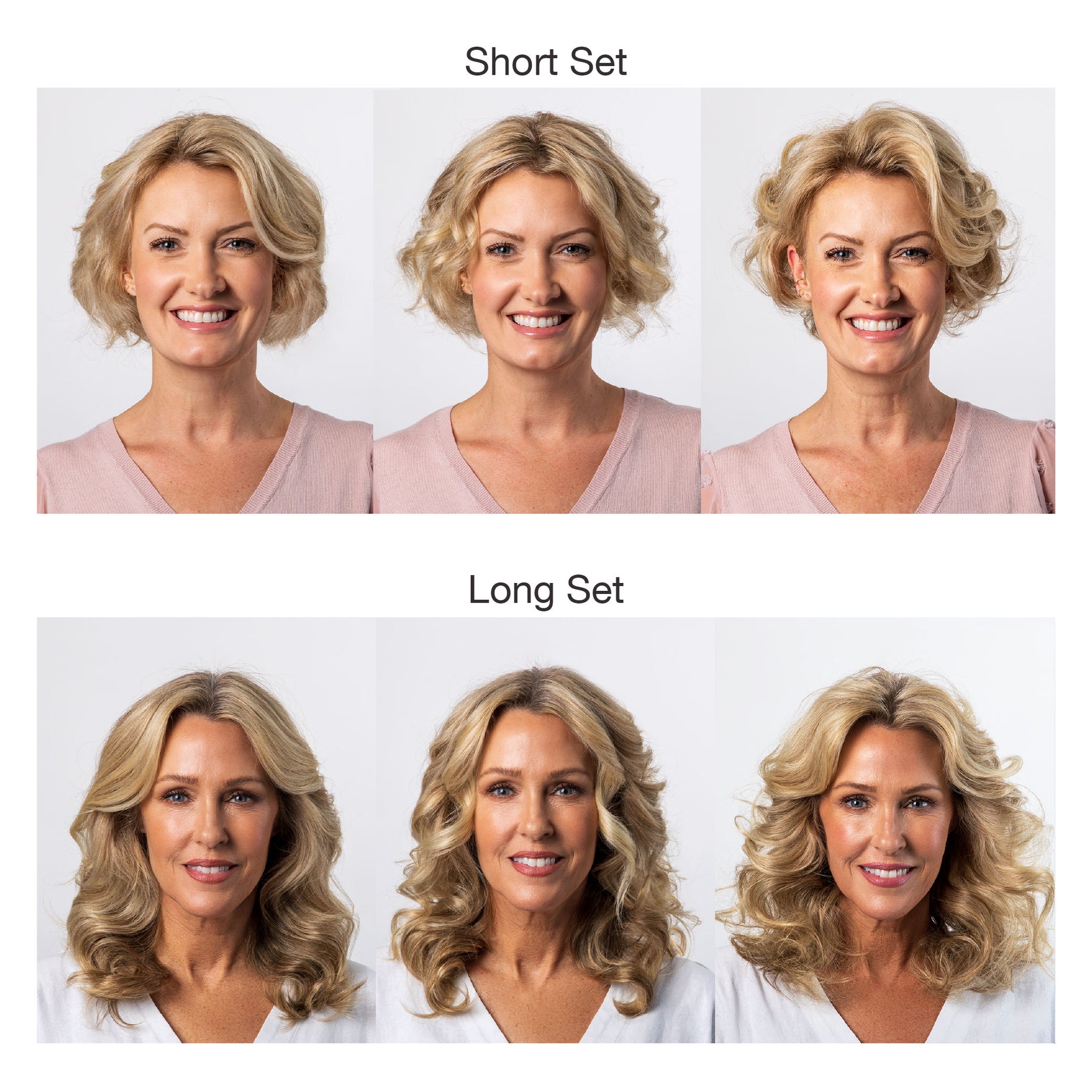 Short Set

Long Set