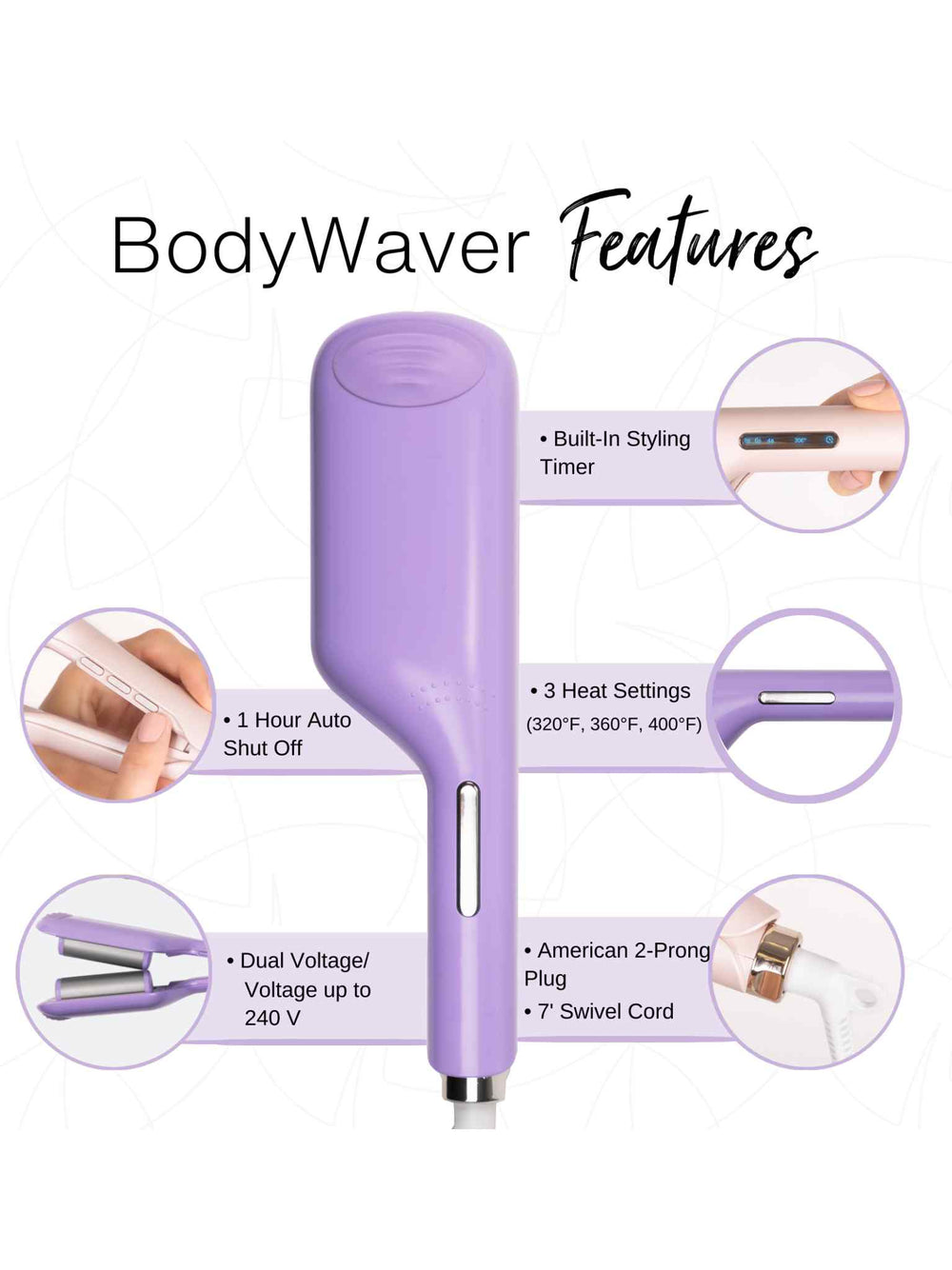 BodyWaver Features

• Built-In Styling Timer

• 1 Hour Auto Shut Off

• 3 Heat Settings (320°F, 360°F, 400°F)

• Dual Voltage/ Voltage up to 240 V

• American 2-Prong Plug

• 7' Swivel Cord