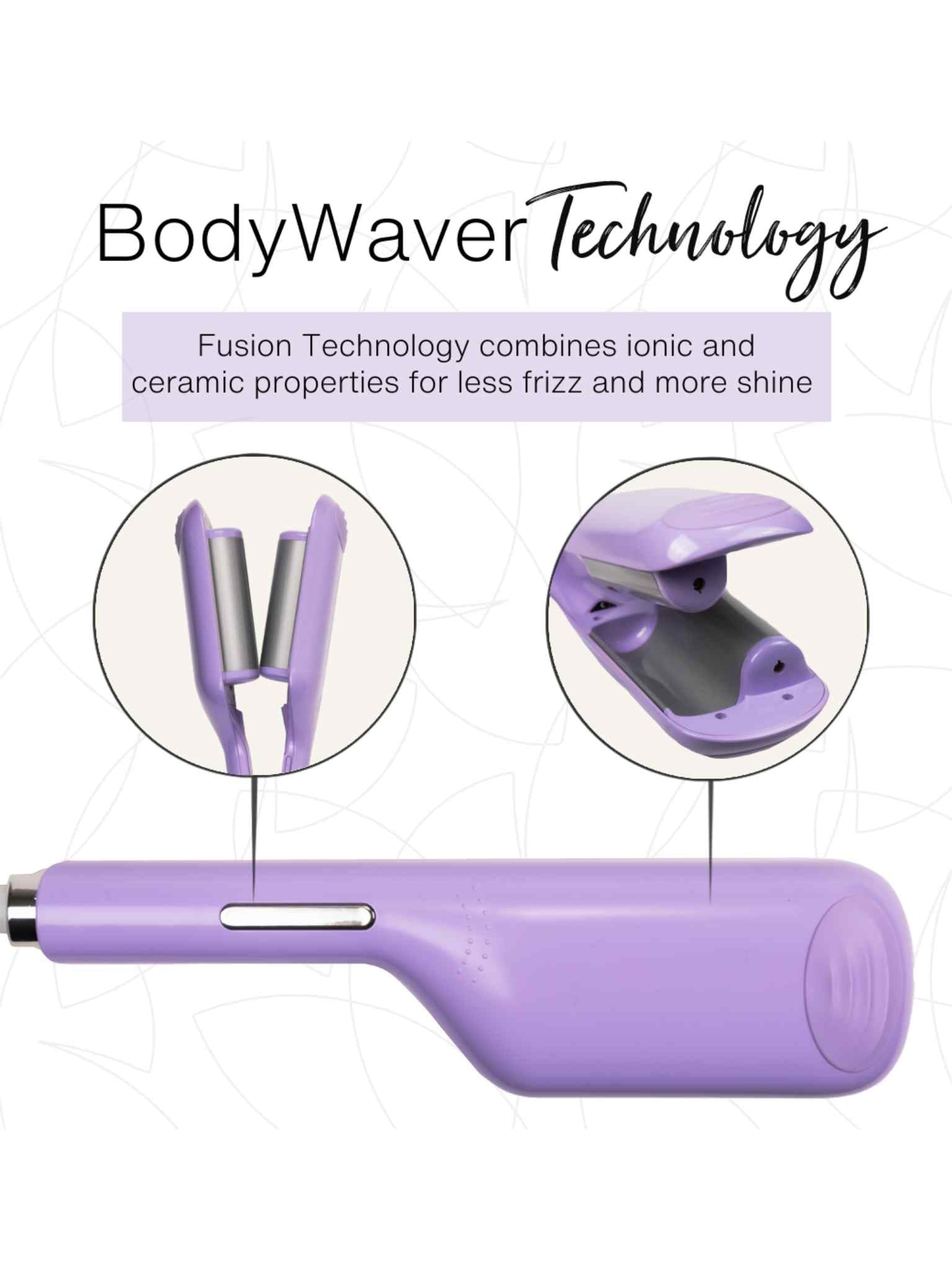 BodyWaver Technology

Fusion Technology combines ionic and ceramic properties for less frizz and more shine