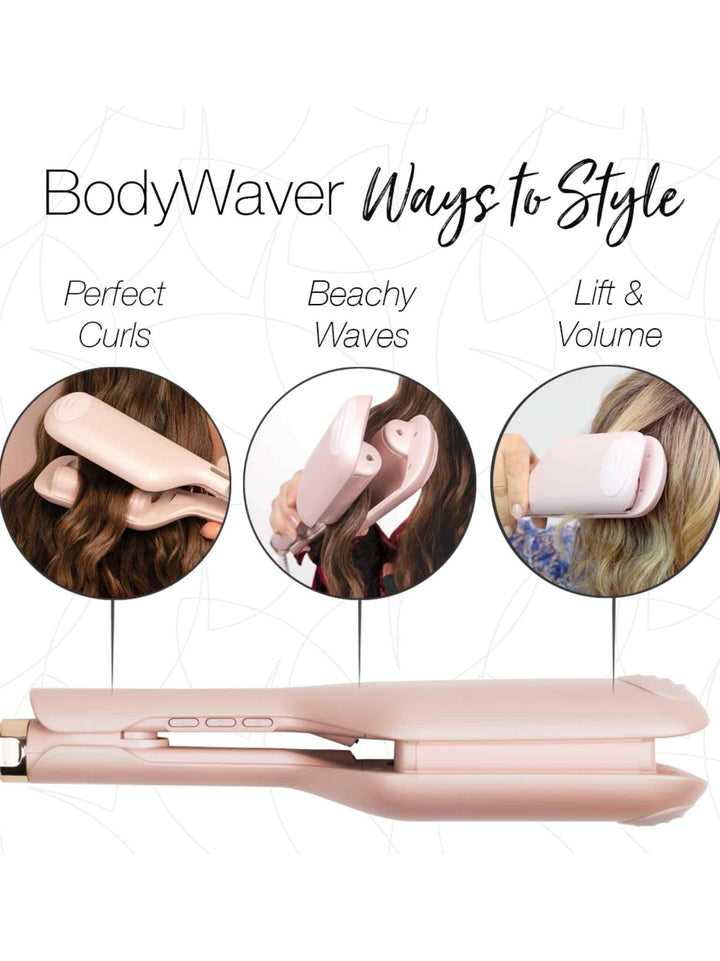 BodyWaver Ways to Style

Perfect Curls

Beachy Waves

Lift & Volume