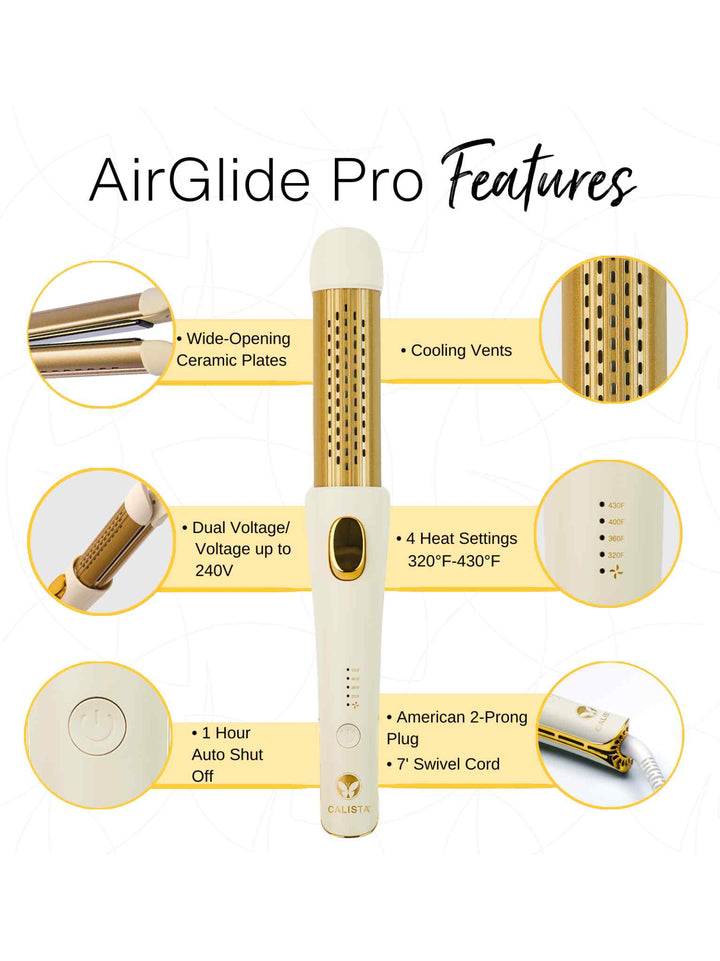 AirGlide Pro Features

• Wide-Opening Ceramic Plates

• Cooling Vents

• Dual Voltage/ Voltage up to 240V

• 4 Heat Settings 320°F-430°F

430F
400F
360F
320F

• 1 Hour Auto Shut Off

• American 2-Prong Plug
• 7' Swivel Cord

CALISTA

CALISTA